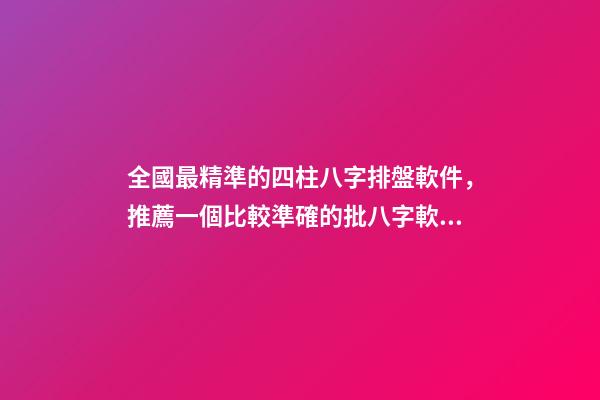 全國最精準的四柱八字排盤軟件，推薦一個比較準確的批八字軟...